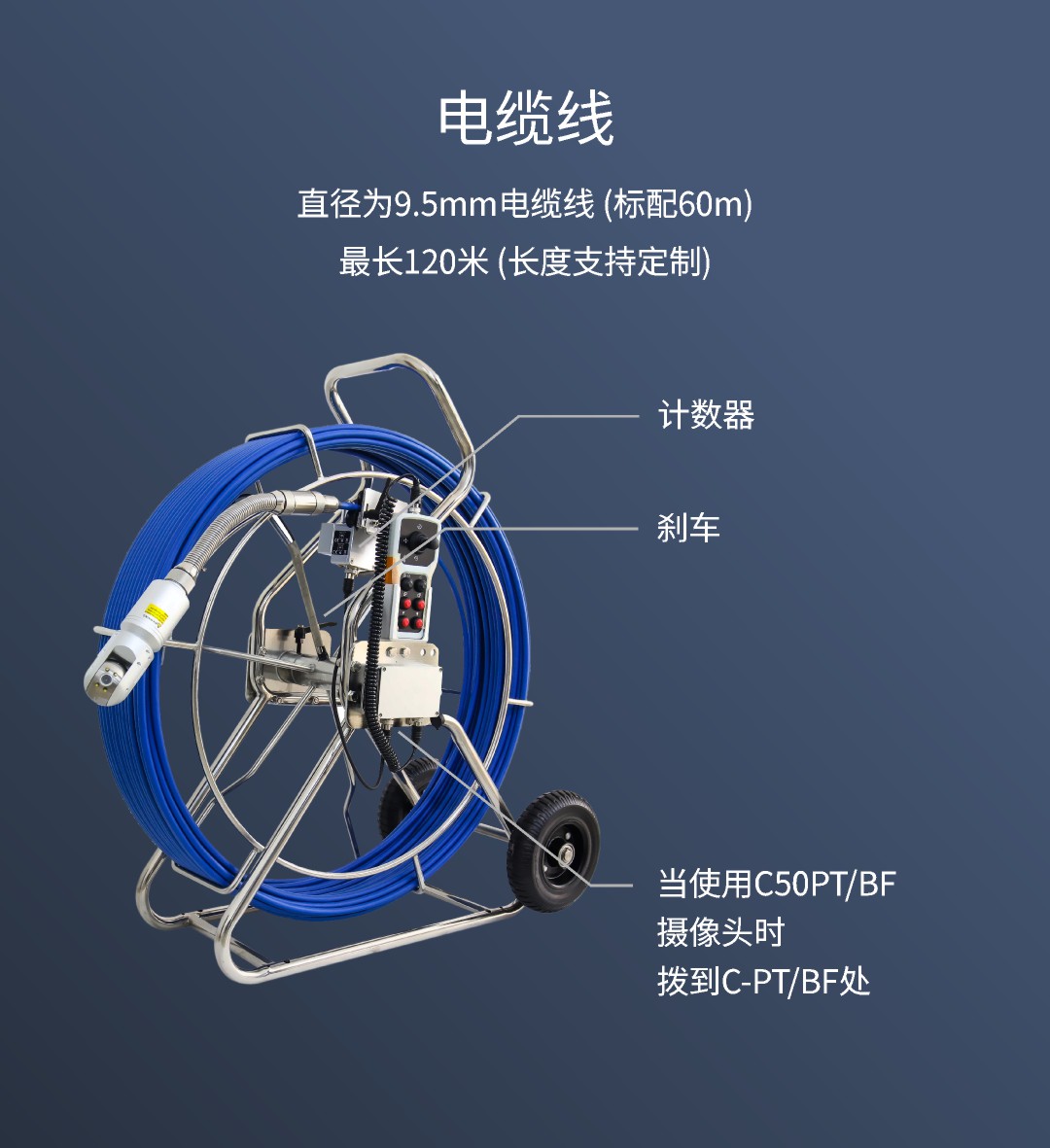 电缆线

直径为9.5mm电缆线 (标配60m)
最长120米 (长度支持定制)

计数器

刹车

当使用C50PT/BF
摄像头时
拨到C-PT/BF处